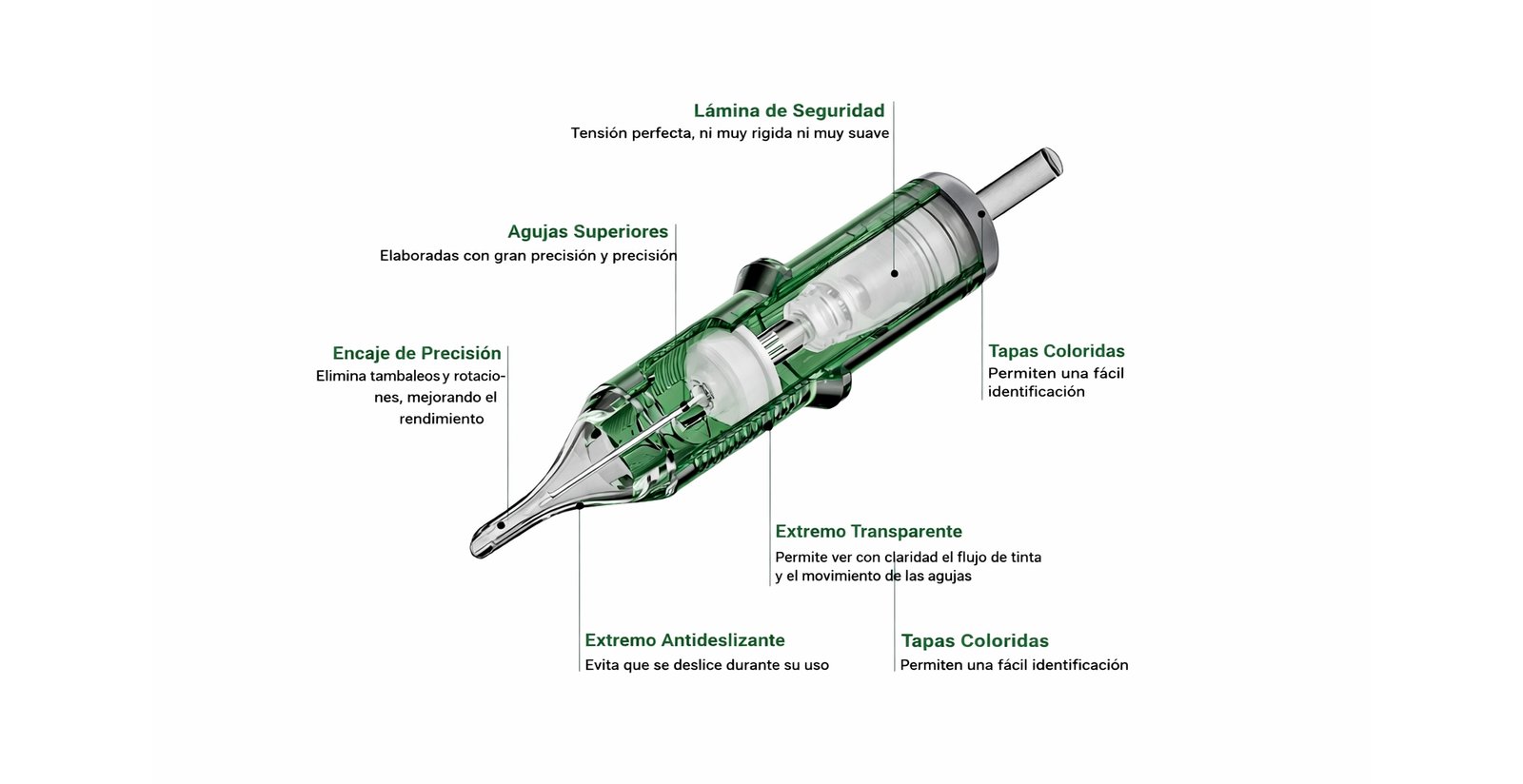 Lámina de Seguridad
Tensión perfecta, ni muy rigida ni muy suave

Agujas Superiores
Elaboradas con gran precisión y precisión

Encaje de Precisión
Elimina tambaleos y rotaciones, mejorando el rendimiento

Tapas Coloridas
Permiten una fácil identificación

Extremo Transparente
Permite ver con claridad el flujo de tinta y el movimiento de las agujas

Extremo Antideslizante
Evita que se deslice durante su uso

Tapas Coloridas
Permiten una fácil identificación